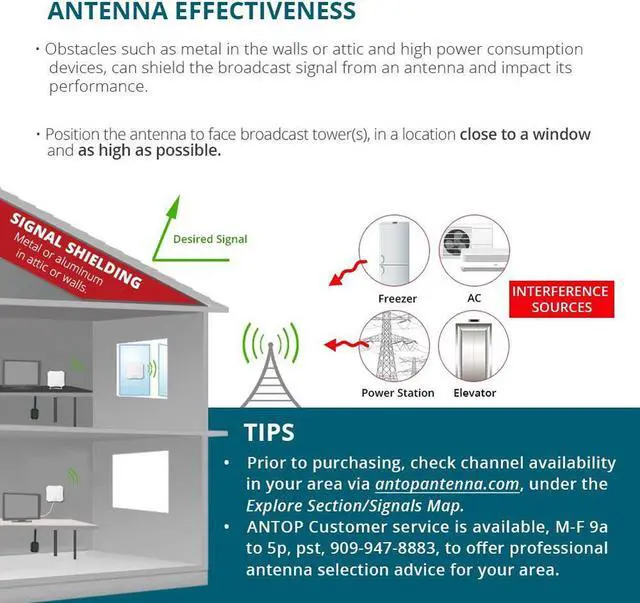 ANTENNA EFFECTIVENESS

• Obstacles such as metal in the walls or attic and high power consumption devices, can shield the broadcast signal from an antenna and impact its performance.

• Position the antenna to face broadcast tower(s), in a location close to a window and as high as possible.

SIGNAL SHIELDING
Metal or aluminum in attic or walls.

Desired Signal

Freezer

AC

INTERFERENCE SOURCES

Power Station

Elevator

TIPS

• Prior to purchasing, check channel availability in your area via antopantenna.com, under the Explore Section/Signals Map.

• ANTOP Customer service is available, M-F 9a to 5p, pst, 909-947-8883, to offer professional antenna selection advice for your area.