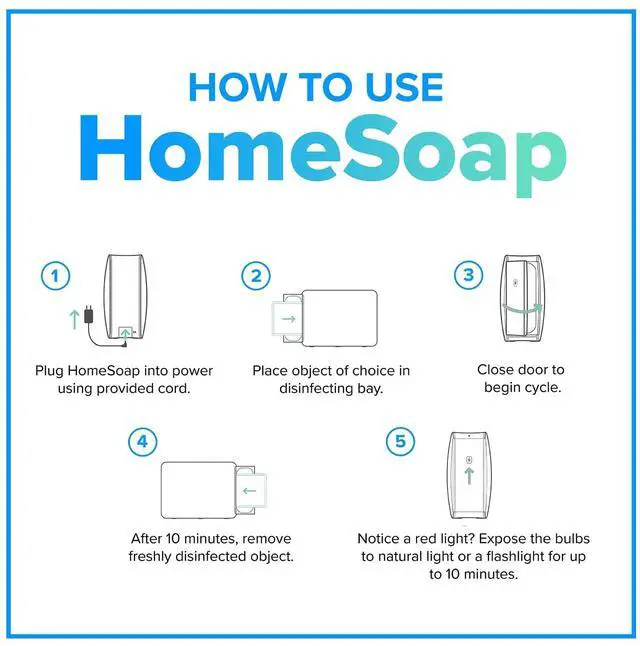 HOW TO USE
HomeSoap

1
Plug HomeSoap into power using provided cord.

2
Place object of choice in disinfecting bay.

3
Close door to begin cycle.

4
After 10 minutes, remove freshly disinfected object.

5
Notice a red light? Expose the bulbs to natural light or a flashlight for up to 10 minutes.