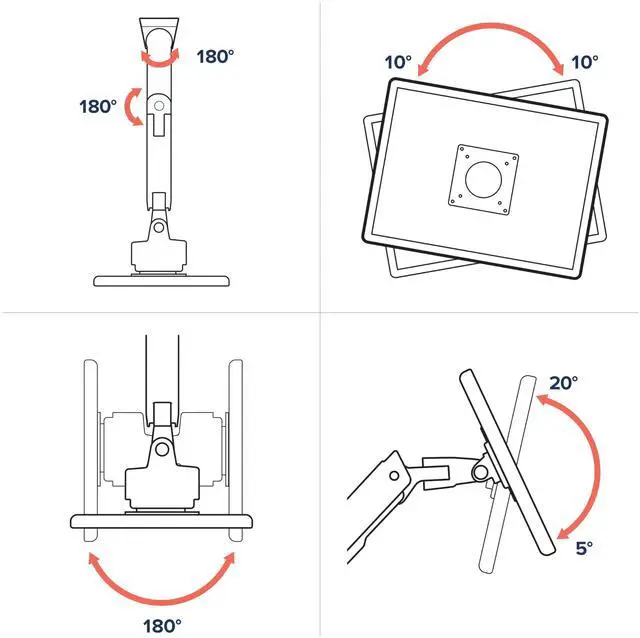 180°
180°

10°
10°

180°

20°
5°