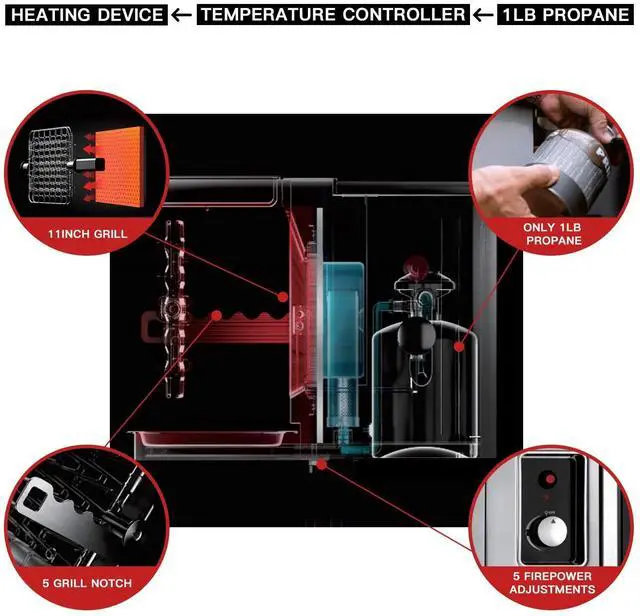 HEATING DEVICE ← TEMPERATURE CONTROLLER ← 1LB PROPANE

11INCH GRILL

ONLY 1LB PROPANE

5 GRILL NOTCH

5 FIREPOWER ADJUSTMENTS