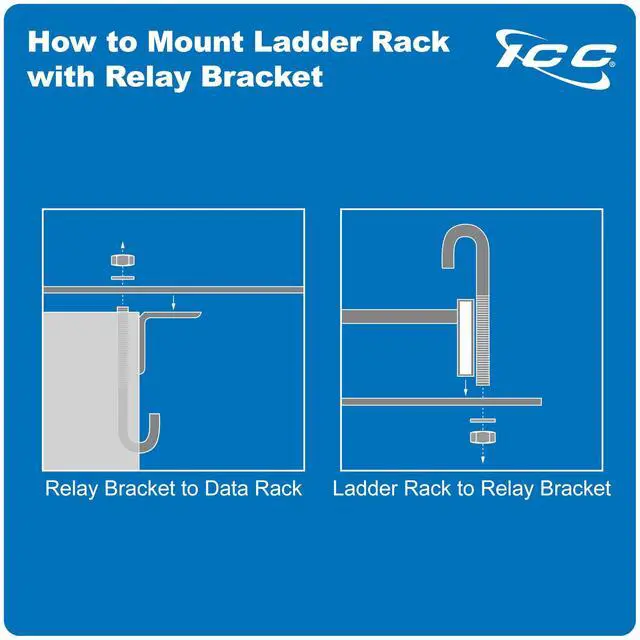 How to Mount Ladder Rack with Relay Bracket

ICC®

Relay Bracket to Data Rack

Ladder Rack to Relay Bracket