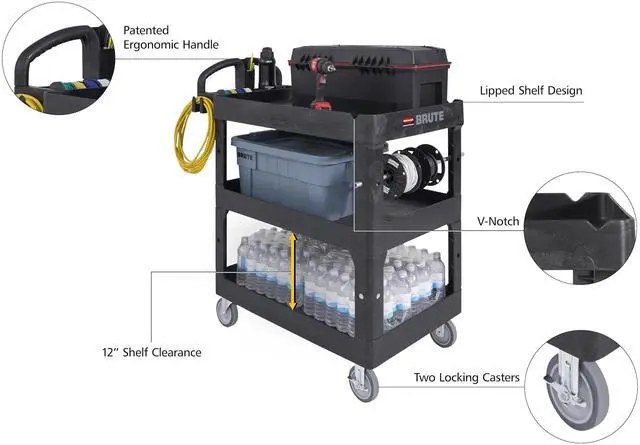 Patented Ergonomic Handle

Lipped Shelf Design

BRUTE

BRUTE

V-Notch

12" Shelf Clearance

Two Locking Casters