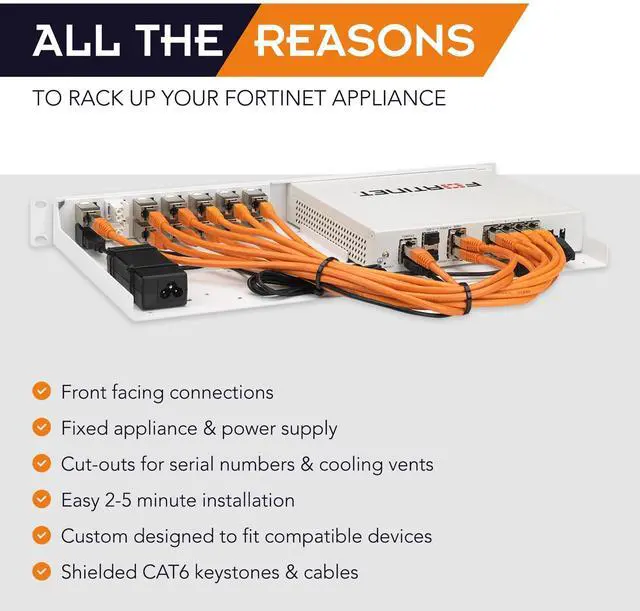 ALL THE REASONS

TO RACK UP YOUR FORTINET APPLIANCE

FORTINET

Front facing connections

Fixed appliance & power supply

Cut-outs for serial numbers & cooling vents

Easy 2-5 minute installation

Custom designed to fit compatible devices

Shielded CAT6 keystones & cables