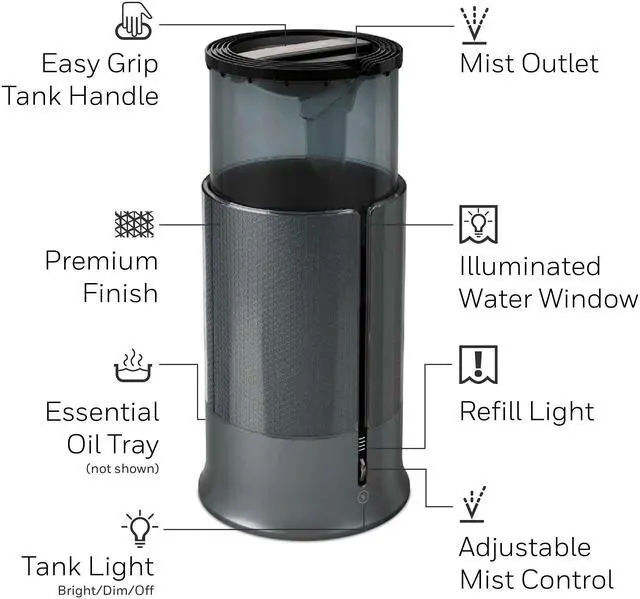 Easy Grip
Tank Handle

Premium
Finish

Essential
Oil Tray
(not shown)

Tank Light
Bright/Dim/Off

Mist Outlet

Illuminated
Water Window

Refill Light

Adjustable
Mist Control