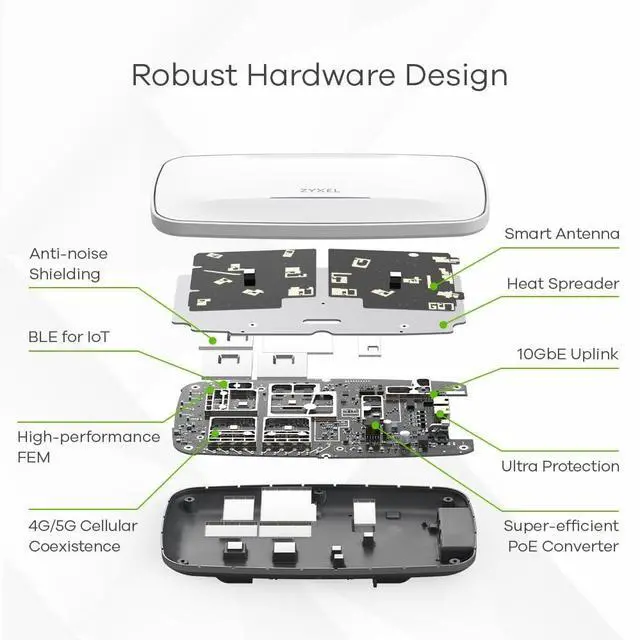 Robust Hardware Design

ZYXEL

Anti-noise Shielding

BLE for IoT

High-performance FEM

4G/5G Cellular Coexistence

Smart Antenna

Heat Spreader

10GbE Uplink

Ultra Protection

Super-efficient PoE Converter