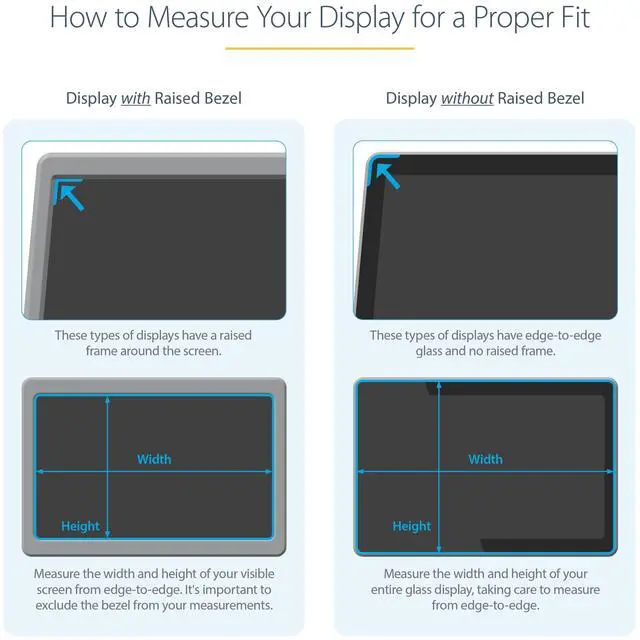 How to Measure Your Display for a Proper Fit

Display with Raised Bezel

These types of displays have a raised frame around the screen.

Width

Height

Measure the width and height of your visible screen from edge-to-edge. It's important to exclude the bezel from your measurements.

Display without Raised Bezel

These types of displays have edge-to-edge glass and no raised frame.

Width

Height

Measure the width and height of your entire glass display, taking care to measure from edge-to-edge.