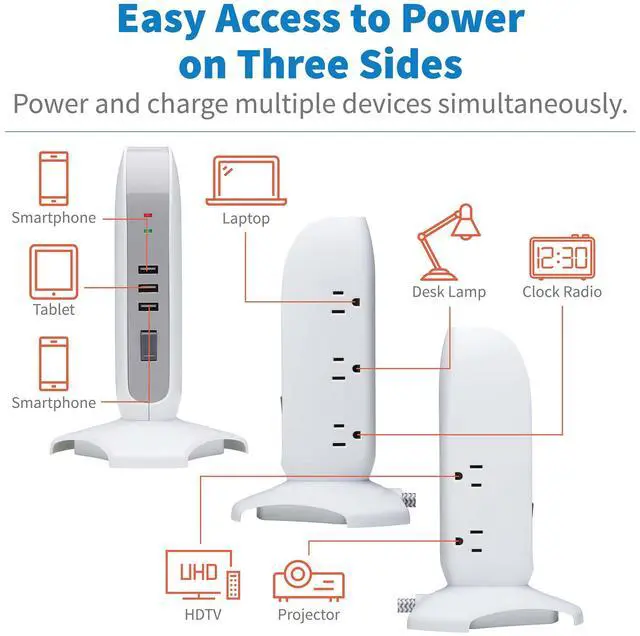 Easy Access to Power on Three Sides

Power and charge multiple devices simultaneously.

Smartphone

Tablet

Smartphone

Laptop

Desk Lamp

12:30

Clock Radio

UHD

HDTV

Projector