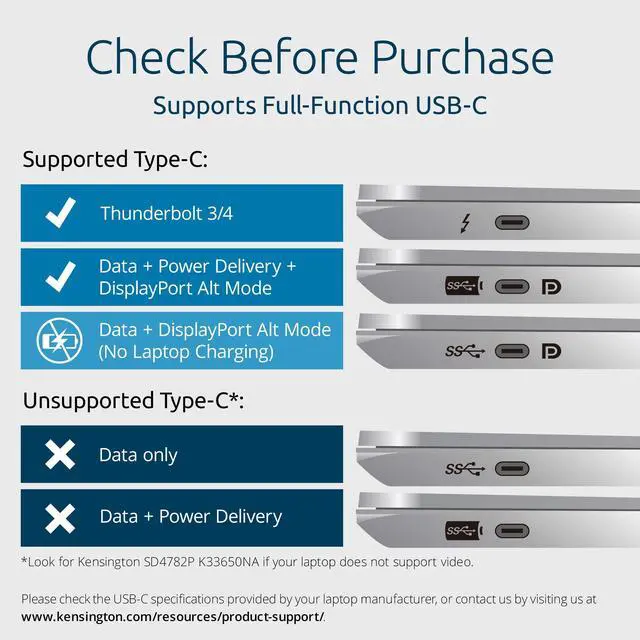 Check Before Purchase

Supports Full-Function USB-C

Supported Type-C:

Thunderbolt 3/4

Data + Power Delivery + DisplayPort Alt Mode

Data + DisplayPort Alt Mode (No Laptop Charging)

Unsupported Type-C*:

Data only

Data + Power Delivery

*Look for Kensington SD4782P K33650NA if your laptop does not support video.

Please check the USB-C specifications provided by your laptop manufacturer, or contact us by visiting us at www.kensington.com/resources/product-support/.