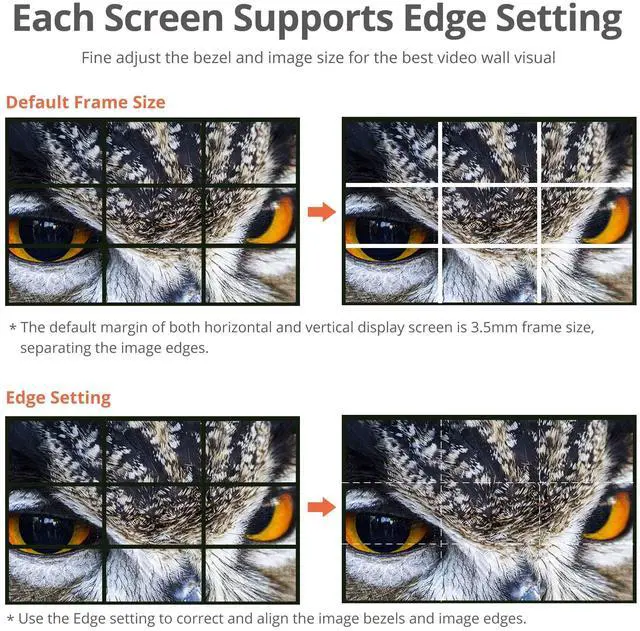 Each Screen Supports Edge Setting

Fine adjust the bezel and image size for the best video wall visual

Default Frame Size

* The default margin of both horizontal and vertical display screen is 3.5mm frame size, separating the image edges.

Edge Setting

* Use the Edge setting to correct and align the image bezels and image edges.