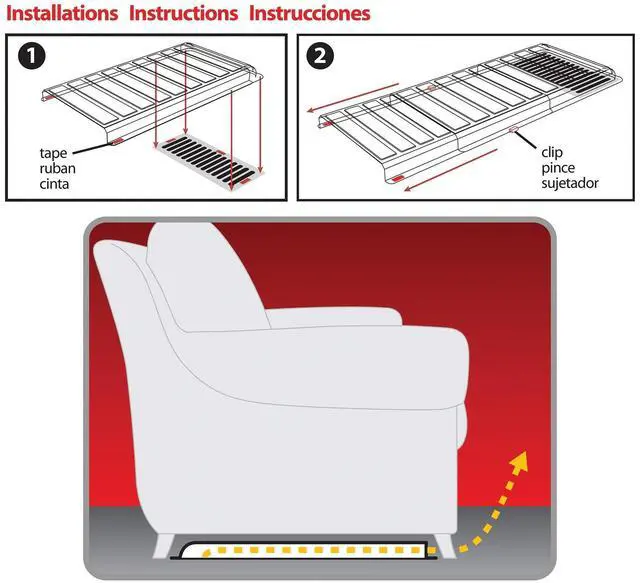 Installations Instructions Instrucciones

1

tape
ruban
cinta

2

clip
pince
sujetador