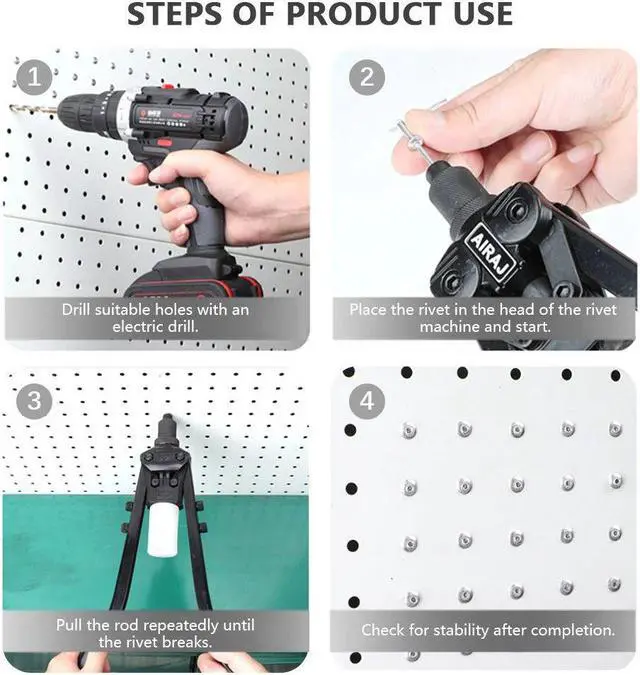 STEPS OF PRODUCT USE

1

Drill suitable holes with an electric drill.

2

AIRAJ

Place the rivet in the head of the rivet machine and start.

3

Pull the rod repeatedly until the rivet breaks.

4

Check for stability after completion.