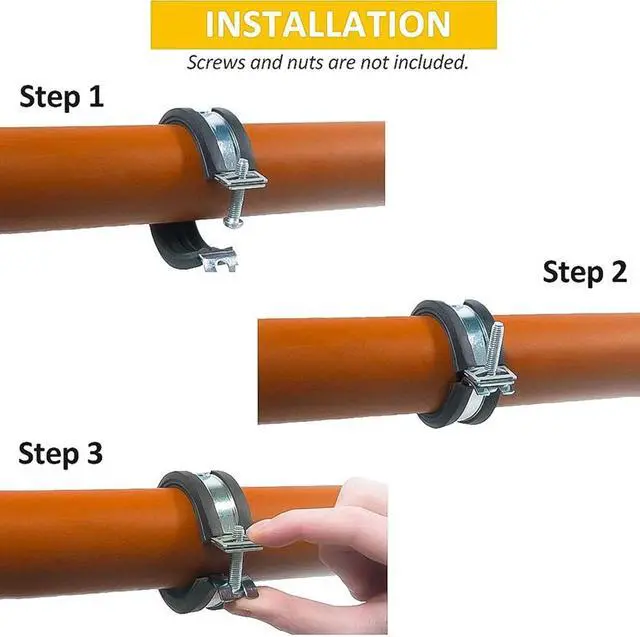 INSTALLATION
Screws and nuts are not included.

Step 1

Step 2

Step 3