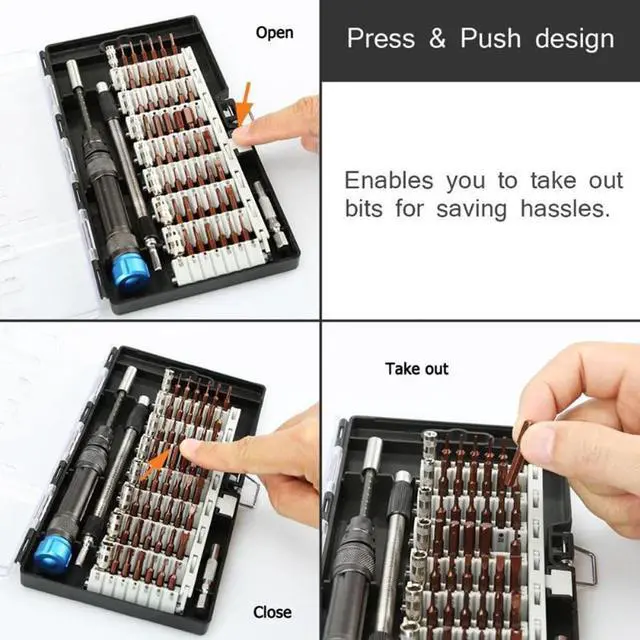 Open

Press & Push design

Enables you to take out bits for saving hassles.

Take out

Close