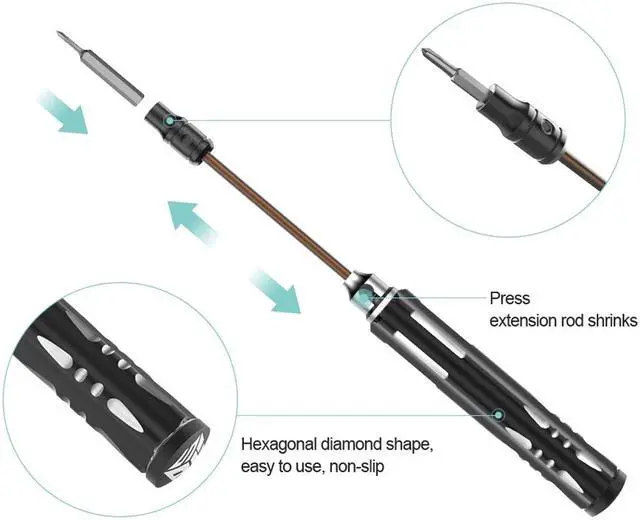 Press
extension rod shrinks

Hexagonal diamond shape,
easy to use, non-slip