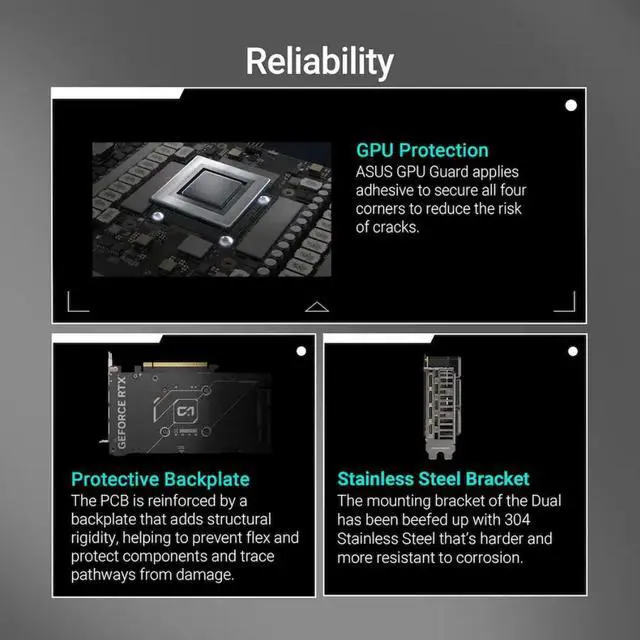 Reliability

GPU Protection
ASUS GPU Guard applies adhesive to secure all four corners to reduce the risk of cracks.

GEFORCE RTX

Protective Backplate
The PCB is reinforced by a backplate that adds structural rigidity, helping to prevent flex and protect components and trace pathways from damage.

Stainless Steel Bracket
The mounting bracket of the Dual has been beefed up with 304 Stainless Steel that's harder and more resistant to corrosion.