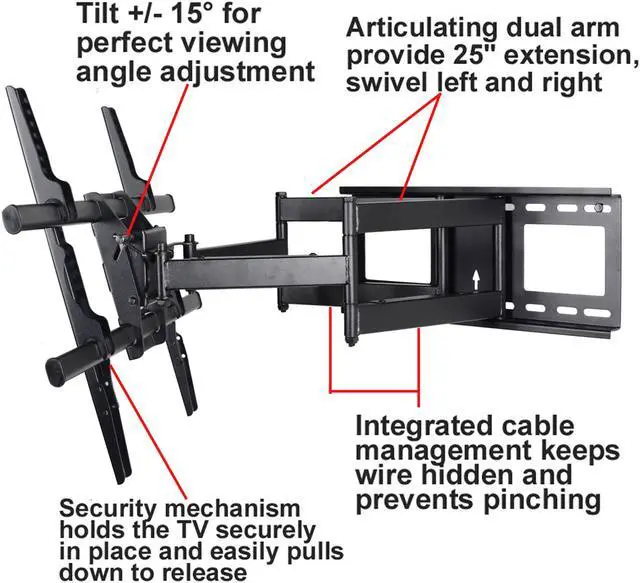 Tilt +/- 15° for perfect viewing angle adjustment

Articulating dual arm provide 25" extension, swivel left and right

Integrated cable management keeps wire hidden and prevents pinching

Security mechanism holds the TV securely in place and easily pulls down to release