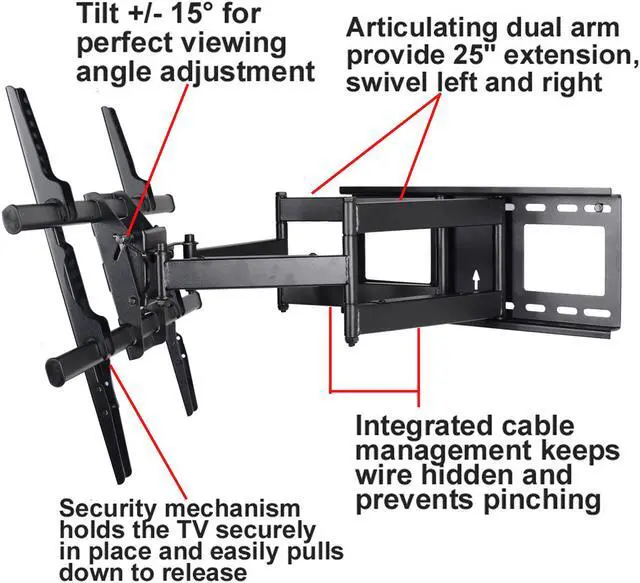 Tilt +/- 15° for perfect viewing angle adjustment

Articulating dual arm provide 25" extension, swivel left and right

Integrated cable management keeps wire hidden and prevents pinching

Security mechanism holds the TV securely in place and easily pulls down to release