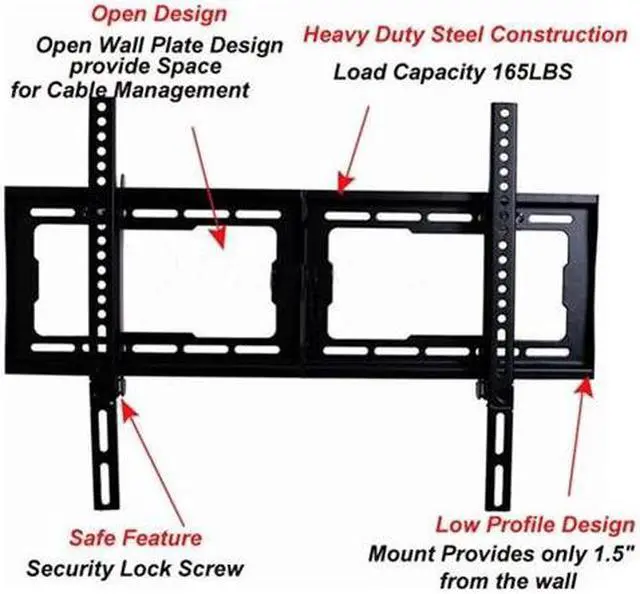 Open Design
Open Wall Plate Design provide Space for Cable Management

Heavy Duty Steel Construction
Load Capacity 165LBS

Safe Feature
Security Lock Screw

Low Profile Design
Mount Provides only 1.5" from the wall