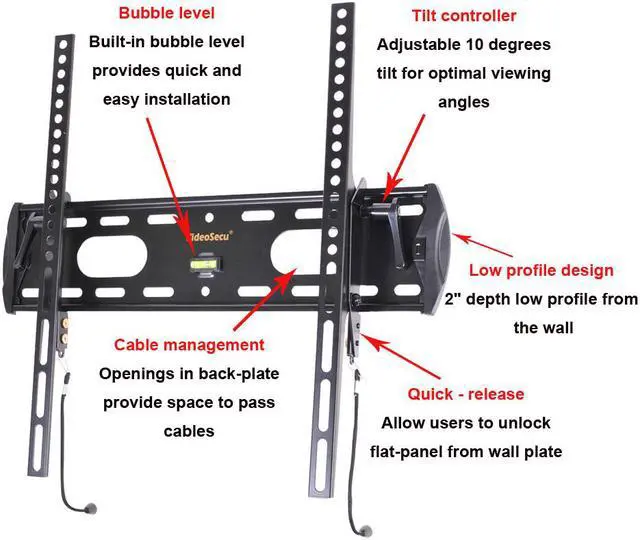 Bubble level
Built-in bubble level provides quick and easy installation

Tilt controller
Adjustable 10 degrees tilt for optimal viewing angles

ideoSecu®

Low profile design
2" depth low profile from the wall

Cable management
Openings in back-plate provide space to pass cables

Quick - release
Allow users to unlock flat-panel from wall plate