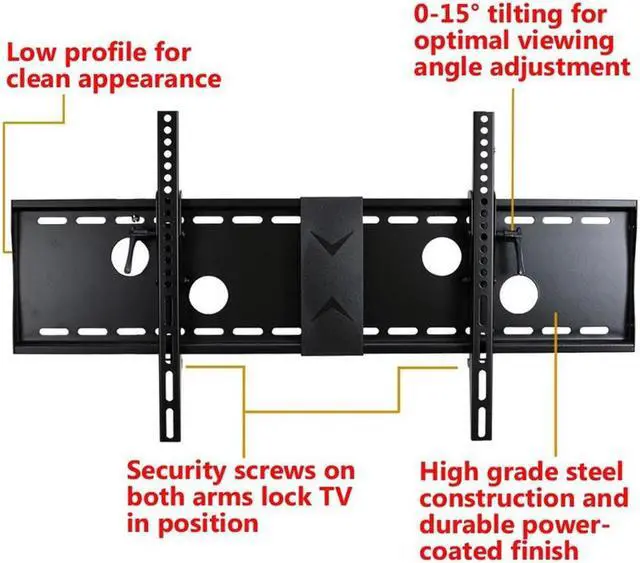 Low profile for clean appearance

0-15° tilting for optimal viewing angle adjustment

Security screws on both arms lock TV in position

High grade steel construction and durable power-coated finish