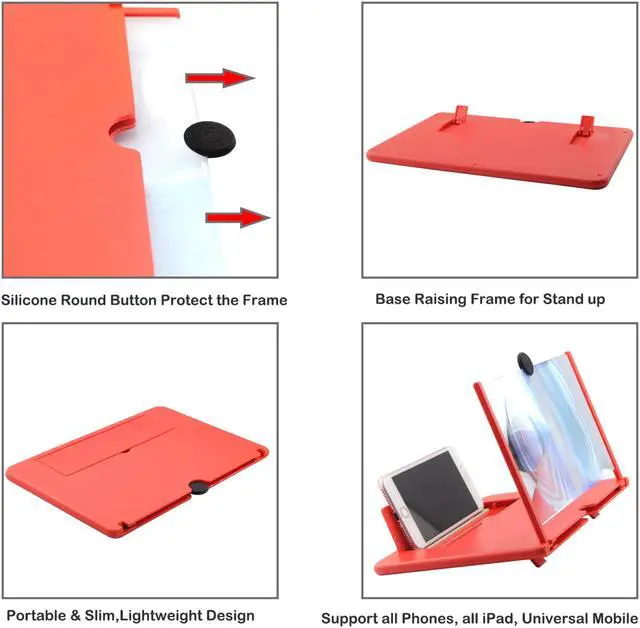 Silicone Round Button Protect the Frame

Base Raising Frame for Stand up

Portable & Slim,Lightweight Design

Support all Phones, all iPad, Universal Mobile