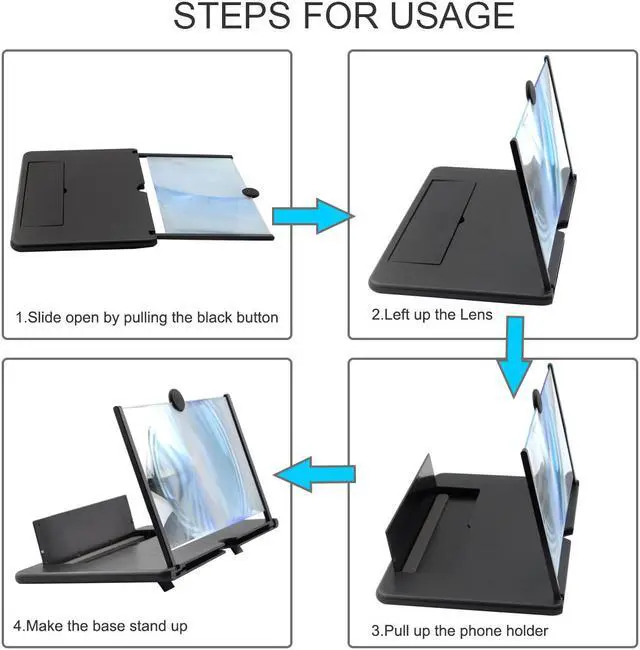 STEPS FOR USAGE

1.Slide open by pulling the black button

2.Left up the Lens

3.Pull up the phone holder

4.Make the base stand up