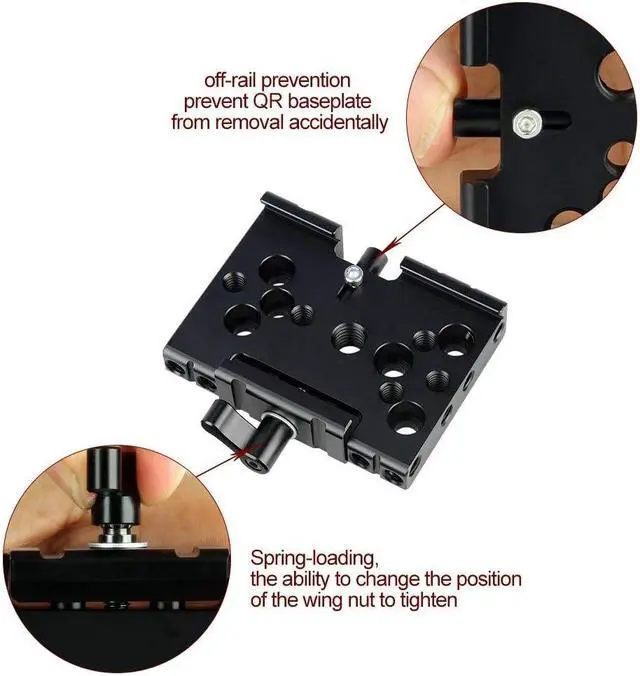 off-rail prevention
prevent QR baseplate
from removal accidentally

Spring-loading,
the ability to change the position
of the wing nut to tighten