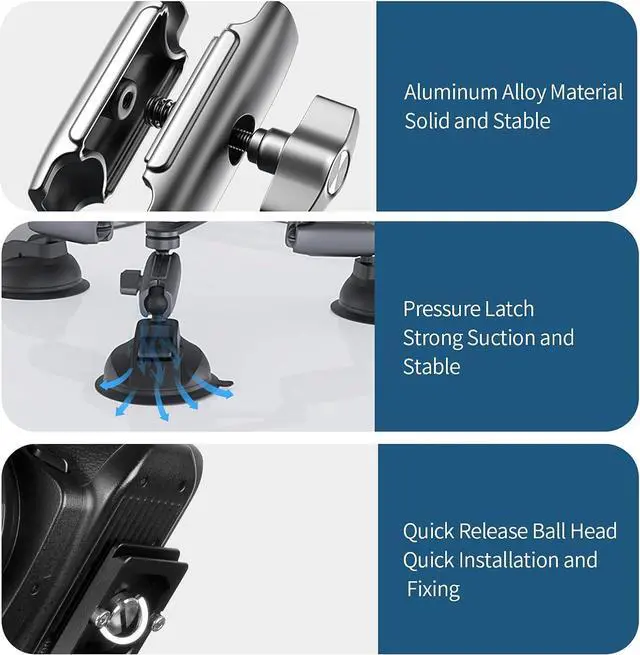 Aluminum Alloy Material
Solid and Stable

Pressure Latch
Strong Suction and
Stable

Quick Release Ball Head
Quick Installation and
Fixing