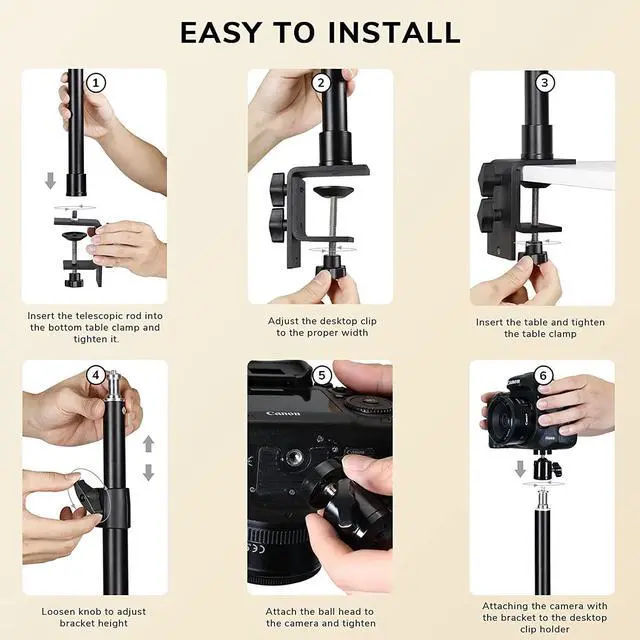 EASY TO INSTALL

1

Insert the telescopic rod into the bottom table clamp and tighten it.

2

Adjust the desktop clip to the proper width

3

Insert the table and tighten the table clamp

4

Loosen knob to adjust bracket height

5

Canon

Attach the ball head to the camera and tighten

6

Canon

Attaching the camera with the bracket to the desktop clip holder