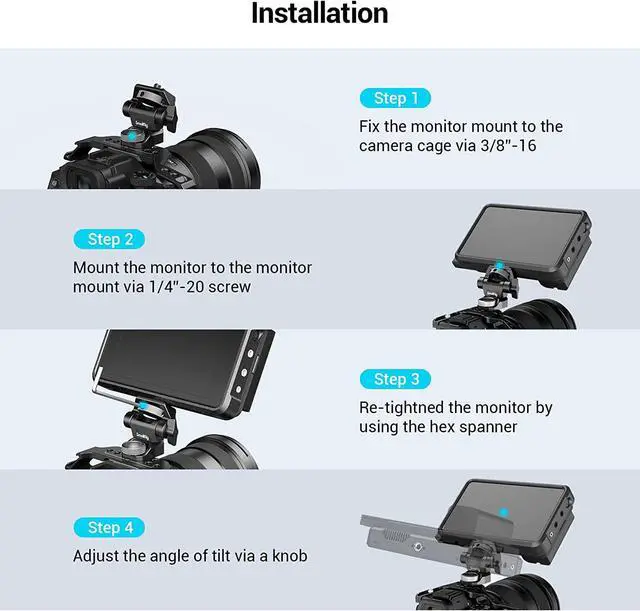 Installation

Step 1
Fix the monitor mount to the camera cage via 3/8"-16

Step 2
Mount the monitor to the monitor mount via 1/4"-20 screw

Step 3
Re-tightned the monitor by using the hex spanner

Step 4
Adjust the angle of tilt via a knob