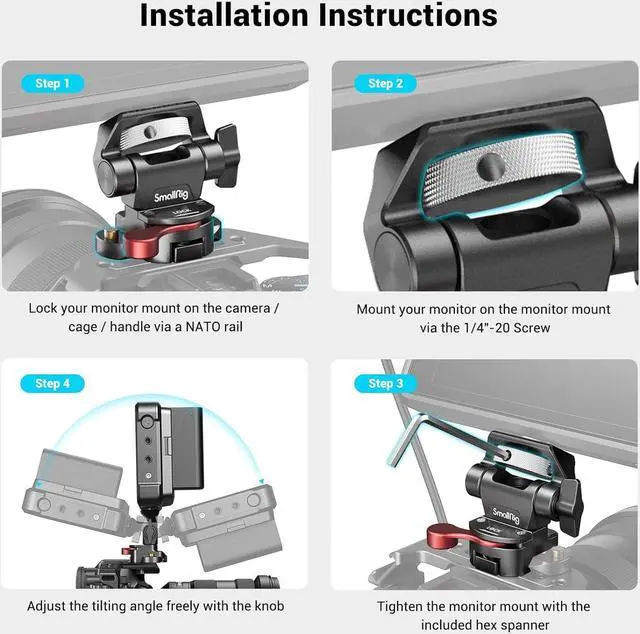 Installation Instructions

Step 1

SmallRig

LOCK

Lock your monitor mount on the camera / cage / handle via a NATO rail

Step 2

Mount your monitor on the monitor mount via the 1/4"-20 Screw

Step 4

Adjust the tilting angle freely with the knob

Step 3

SmallRig

LOCK

Tighten the monitor mount with the included hex spanner