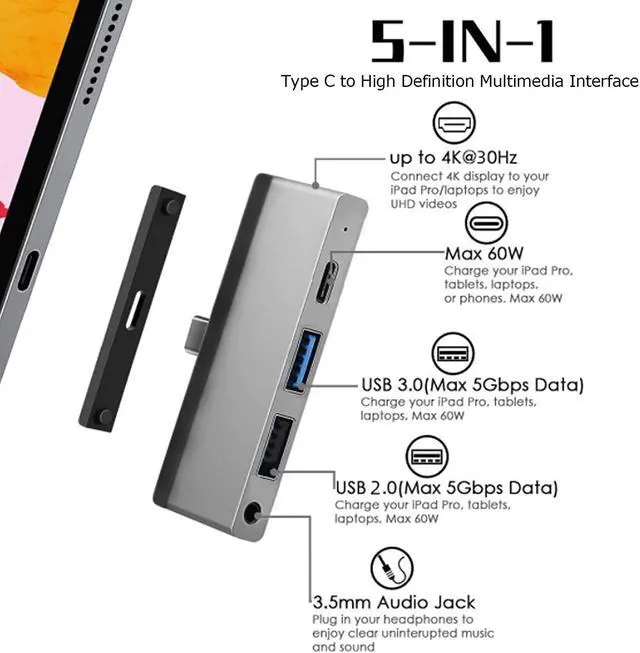 5-IN-1

Type C to High Definition Multimedia Interface

up to 4K@30Hz
Connect 4K display to your iPad Pro/laptops to enjoy UHD videos

Max 60W
Charge your iPad Pro, tablets, laptops, or phones. Max 60W

USB 3.0(Max 5Gbps Data)
Charge your iPad Pro, tablets, laptops, Max 60W

USB 2.0(Max 5Gbps Data)
Charge your iPad Pro, tablets, laptops, Max 60W

3.5mm Audio Jack
Plug in your headphones to enjoy clear uninterupted music and sound