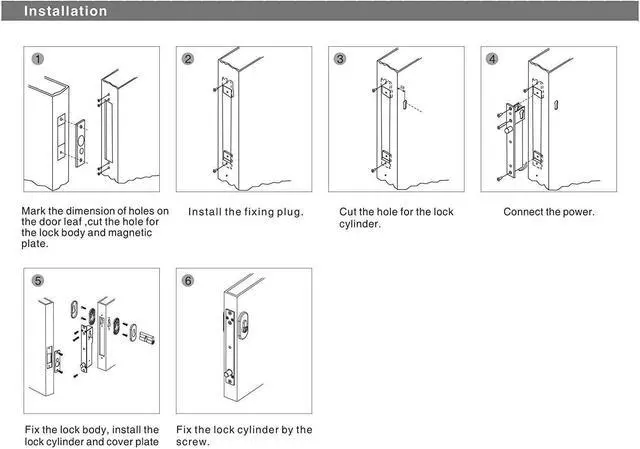 Installation

1

Mark the dimension of holes on the door leaf ,cut the hole for the lock body and magnetic plate.

2

Install the fixing plug.

3

Cut the hole for the lock cylinder.

4

Connect the power.

5

Fix the lock body, install the lock cylinder and cover plate

6

Fix the lock cylinder by the screw.