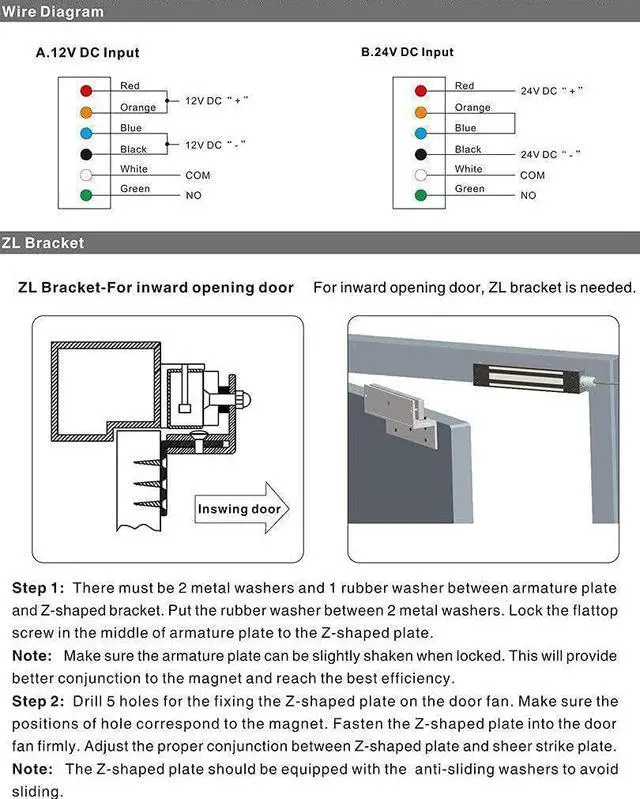 Wire Diagram

A.12V DC Input

Red
Orange
12V DC " + "
Blue
Black
12V DC " - "
White
COM
Green
NO

B.24V DC Input

Red
24V DC " + "
Orange
Blue
Black
24V DC " - "
White
COM
Green
NO

ZL Bracket

ZL Bracket-For inward opening door For inward opening door, ZL bracket is needed.

Inswing door

Step 1: There must be 2 metal washers and 1 rubber washer between armature plate and Z-shaped bracket. Put the rubber washer between 2 metal washers. Lock the flattop screw in the middle of armature plate to the Z-shaped plate.
Note: Make sure the armature plate can be slightly shaken when locked. This will provide better conjunction to the magnet and reach the best efficiency.
Step 2: Drill 5 holes for the fixing the Z-shaped plate on the door fan. Make sure the positions of hole correspond to the magnet. Fasten the Z-shaped plate into the door fan firmly. Adjust the proper conjunction between Z-shaped plate and sheer strike plate.
Note: The Z-shaped plate should be equipped with the anti-sliding washers to avoid sliding.