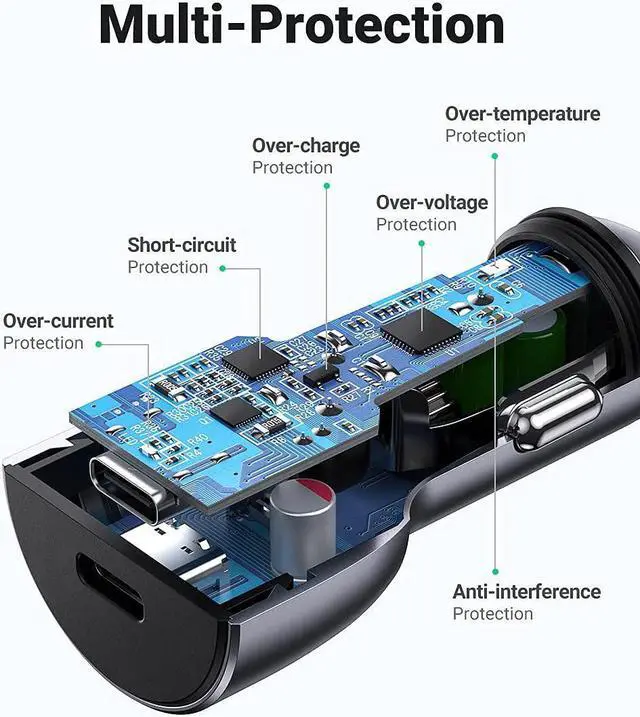 Multi-Protection

Over-temperature
Protection

Over-charge
Protection

Over-voltage
Protection

Short-circuit
Protection

Over-current
Protection

Anti-interference
Protection