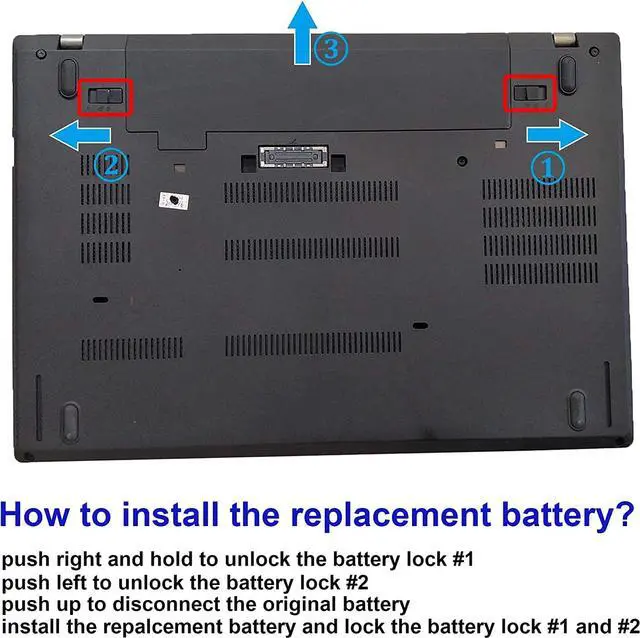 ③

②

①

How to install the replacement battery?

push right and hold to unlock the battery lock #1
push left to unlock the battery lock #2
push up to disconnect the original battery
install the repalcement battery and lock the battery lock #1 and #2