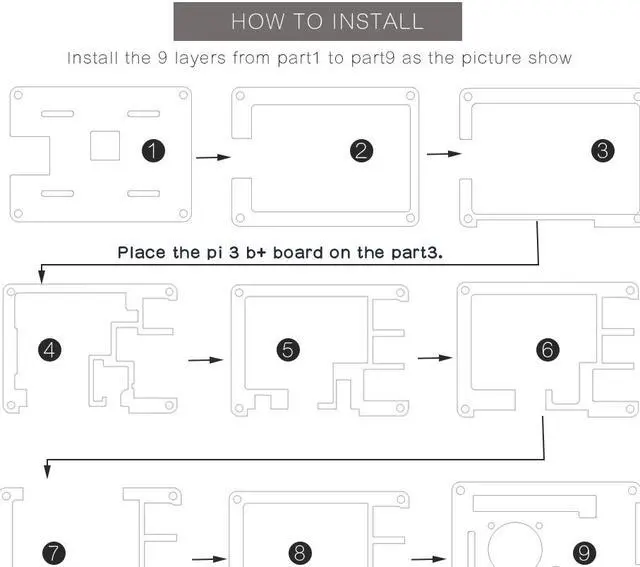 HOW TO INSTALL

Install the 9 layers from part1 to part9 as the picture show

1

2

3

Place the pi 3 b+ board on the part3.

4

5

6

7

8

9