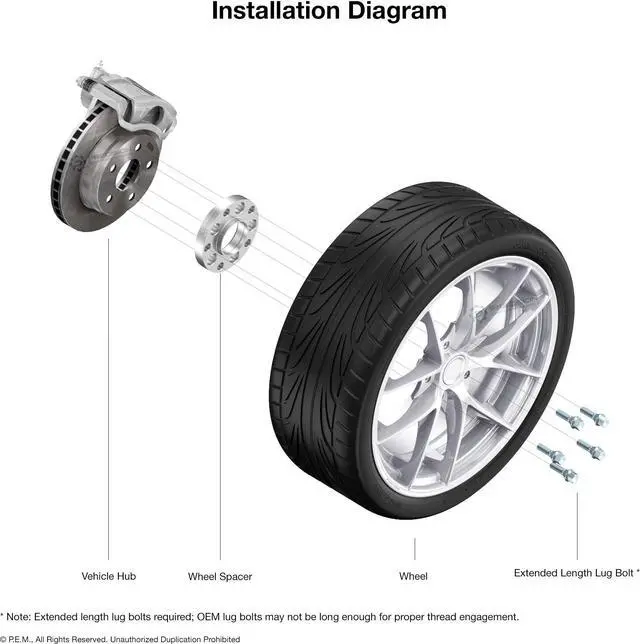 Installation Diagram

Vehicle Hub

Wheel Spacer

Wheel

Extended Length Lug Bolt *

* Note: Extended length lug bolts required; OEM lug bolts may not be long enough for proper thread engagement.

© P.E.M., All Rights Reserved. Unauthorized Duplication Prohibited