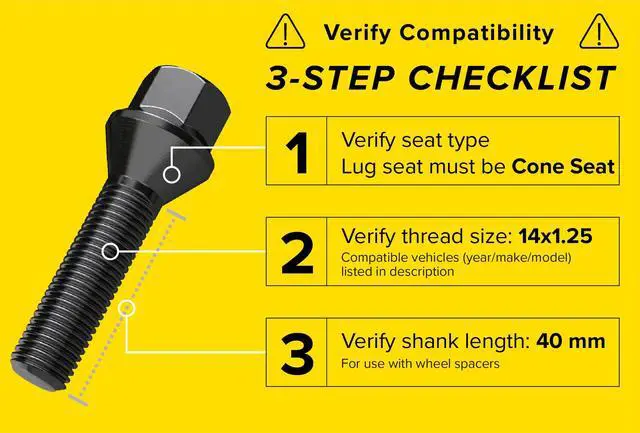 Verify Compatibility

3-STEP CHECKLIST

1 Verify seat type
Lug seat must be Cone Seat

2 Verify thread size: 14x1.25
Compatible vehicles (year/make/model) listed in description

3 Verify shank length: 40 mm
For use with wheel spacers