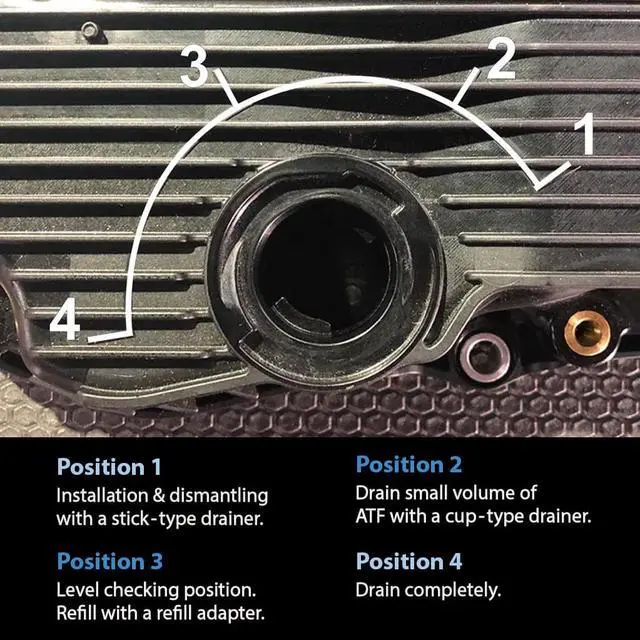 3
2
1
4

Position 1
Installation & dismantling with a stick-type drainer.

Position 3
Level checking position. Refill with a refill adapter.

Position 2
Drain small volume of ATF with a cup-type drainer.

Position 4
Drain completely.