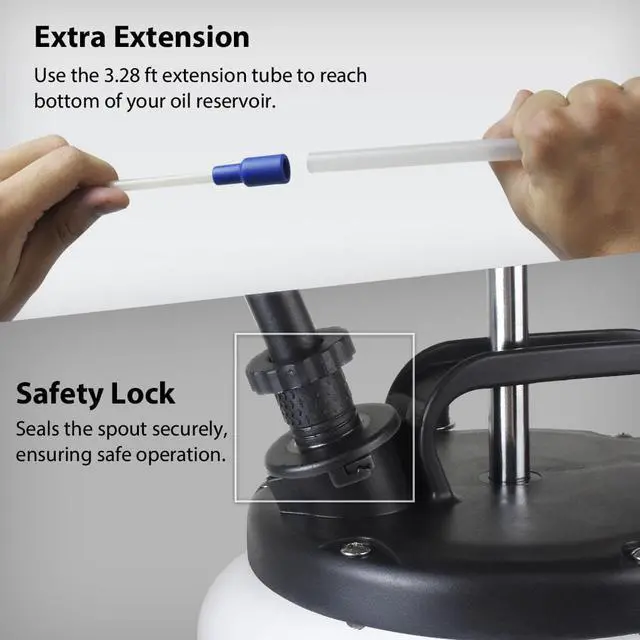 Extra Extension

Use the 3.28 ft extension tube to reach bottom of your oil reservoir.

Safety Lock

Seals the spout securely, ensuring safe operation.