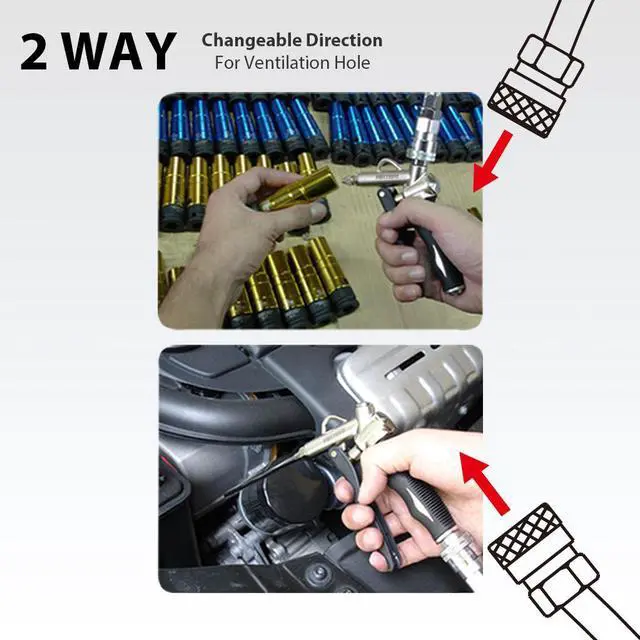 2 WAY
Changeable Direction
For Ventilation Hole