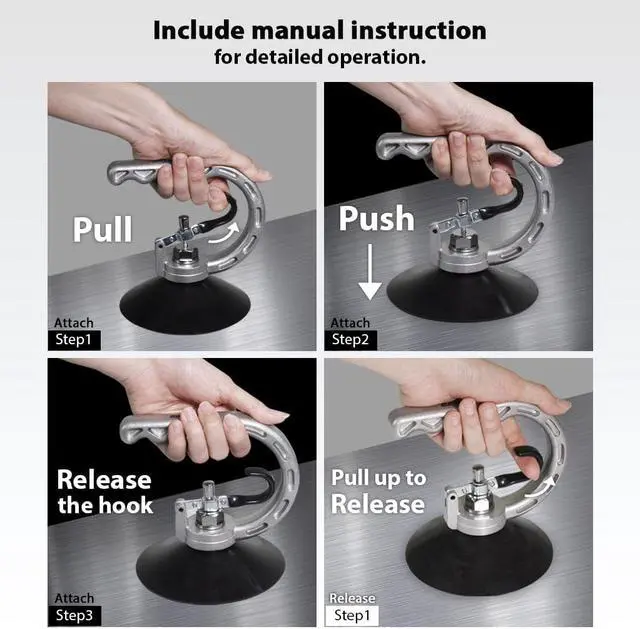 Include manual instruction
for detailed operation.

Pull

Attach
Step1

Push

Attach
Step2

Release the hook

Attach
Step3

Pull up to Release

Release
Step1