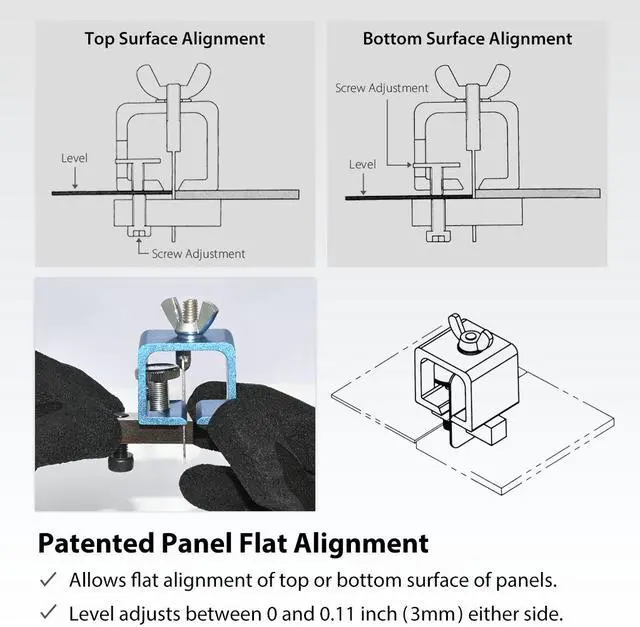 Top Surface Alignment

Level

Screw Adjustment

Bottom Surface Alignment

Screw Adjustment

Level

Patented Panel Flat Alignment

✓ Allows flat alignment of top or bottom surface of panels.

✓ Level adjusts between 0 and 0.11 inch (3mm) either side.