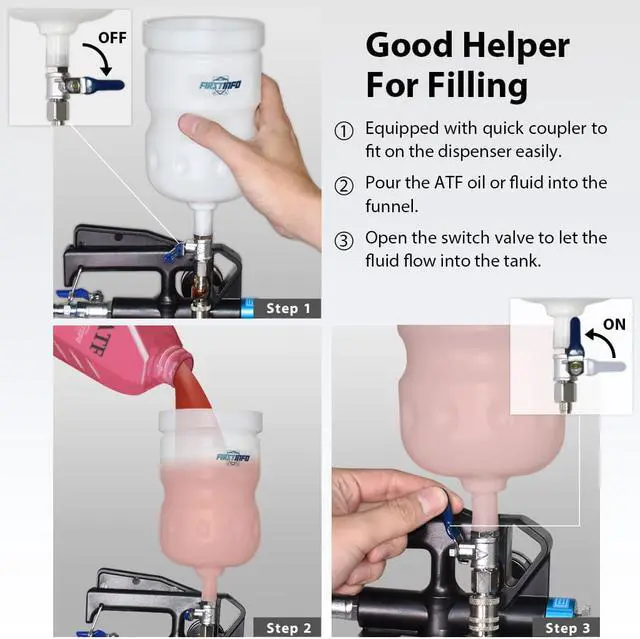 OFF

FIRSTINFO

Good Helper For Filling

① Equipped with quick coupler to fit on the dispenser easily.

② Pour the ATF oil or fluid into the funnel.

③ Open the switch valve to let the fluid flow into the tank.

Step 1

ATF

FIRSTINFO

Step 2

ON

Step 3