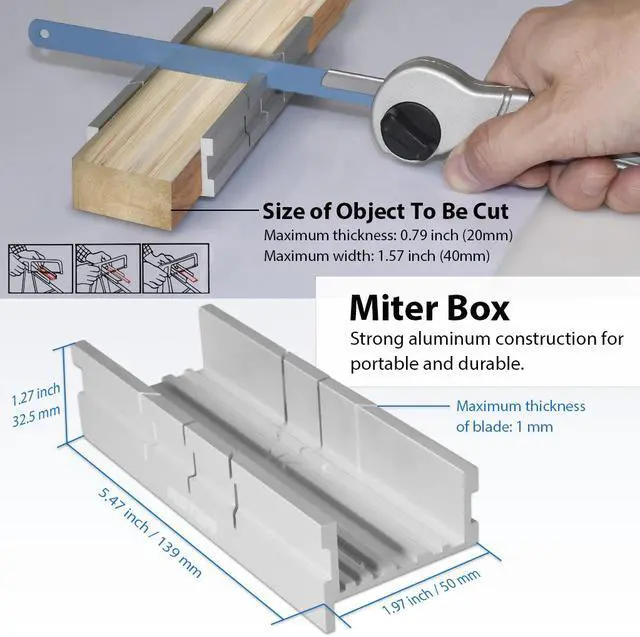 Size of Object To Be Cut
Maximum thickness: 0.79 inch (20mm)
Maximum width: 1.57 inch (40mm)

Miter Box
Strong aluminum construction for portable and durable.

1.27 inch
32.5 mm

Maximum thickness of blade: 1 mm

5.47 inch / 139 mm

1.97 inch / 50 mm