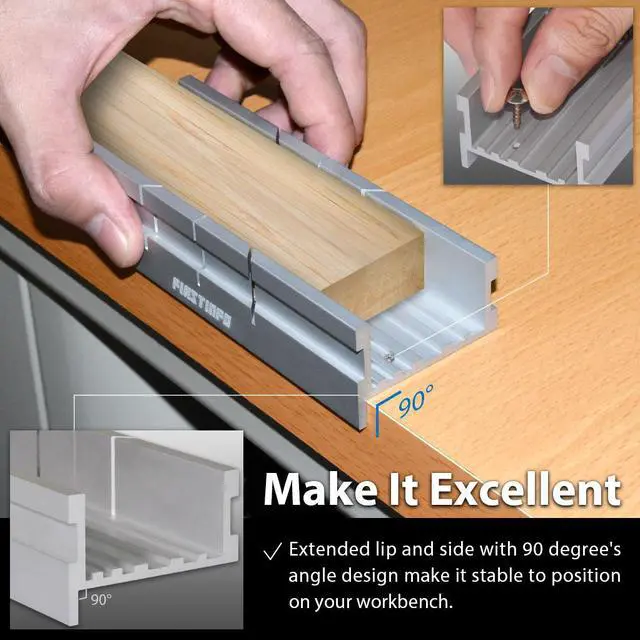 FIRSTINFO

90°

90°

Make It Excellent

✓ Extended lip and side with 90 degree's angle design make it stable to position on your workbench.