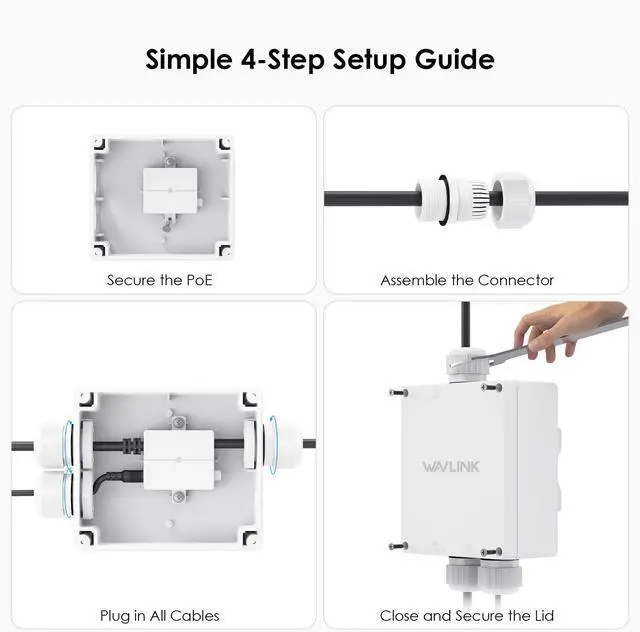 Simple 4-Step Setup Guide

Secure the PoE

Assemble the Connector

Plug in All Cables

WAVLINK

Close and Secure the Lid