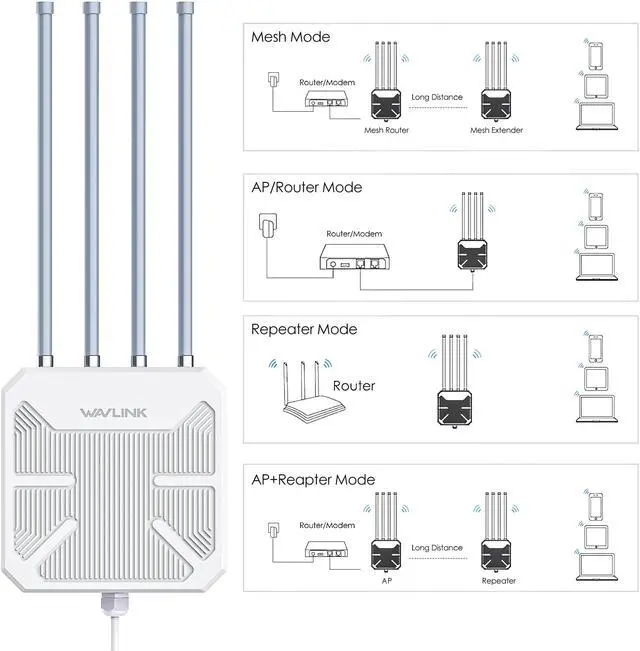 WAVLINK

Mesh Mode

Router/Modem

Long Distance

Mesh Router

Mesh Extender

AP/Router Mode

Router/Modem

Repeater Mode

Router

AP+Reapter Mode

Router/Modem

Long Distance

AP

Repeater