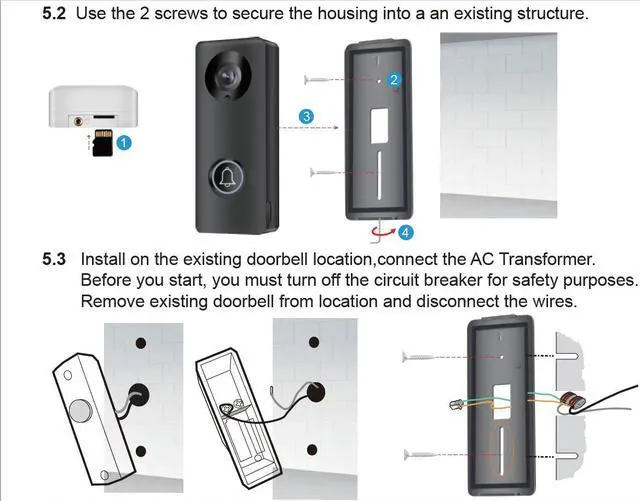 5.2 Use the 2 screws to secure the housing into a an existing structure.

1

2

3

4

5.3 Install on the existing doorbell location,connect the AC Transformer. Before you start, you must turn off the circuit breaker for safety purposes. Remove existing doorbell from location and disconnect the wires.